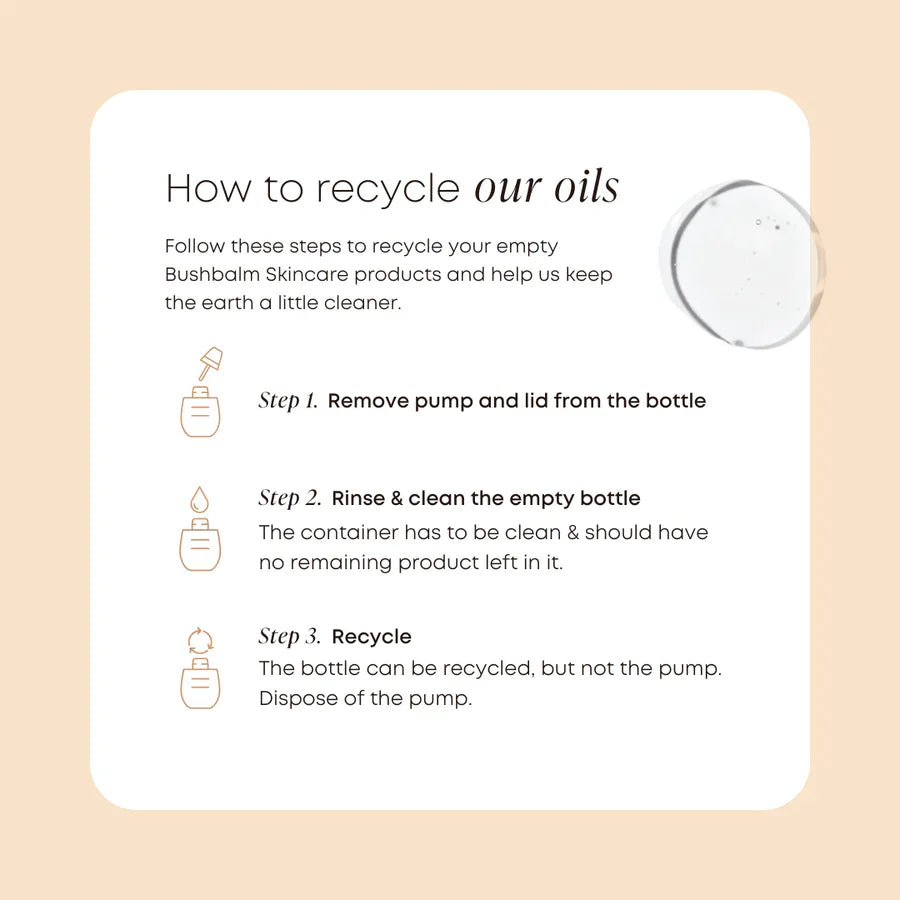 How to recycle our oils

Follow these steps to recycle your empty Bushbalm Skincare products and help us keep the earth a little cleaner.

Step 1. Remove pump and lid from the bottle

Step 2. Rinse & clean the empty bottle
The container has to be clean & should have no remaining product left in it.

Step 3. Recycle
The bottle can be recycled, but not the pump. Dispose of the pump.